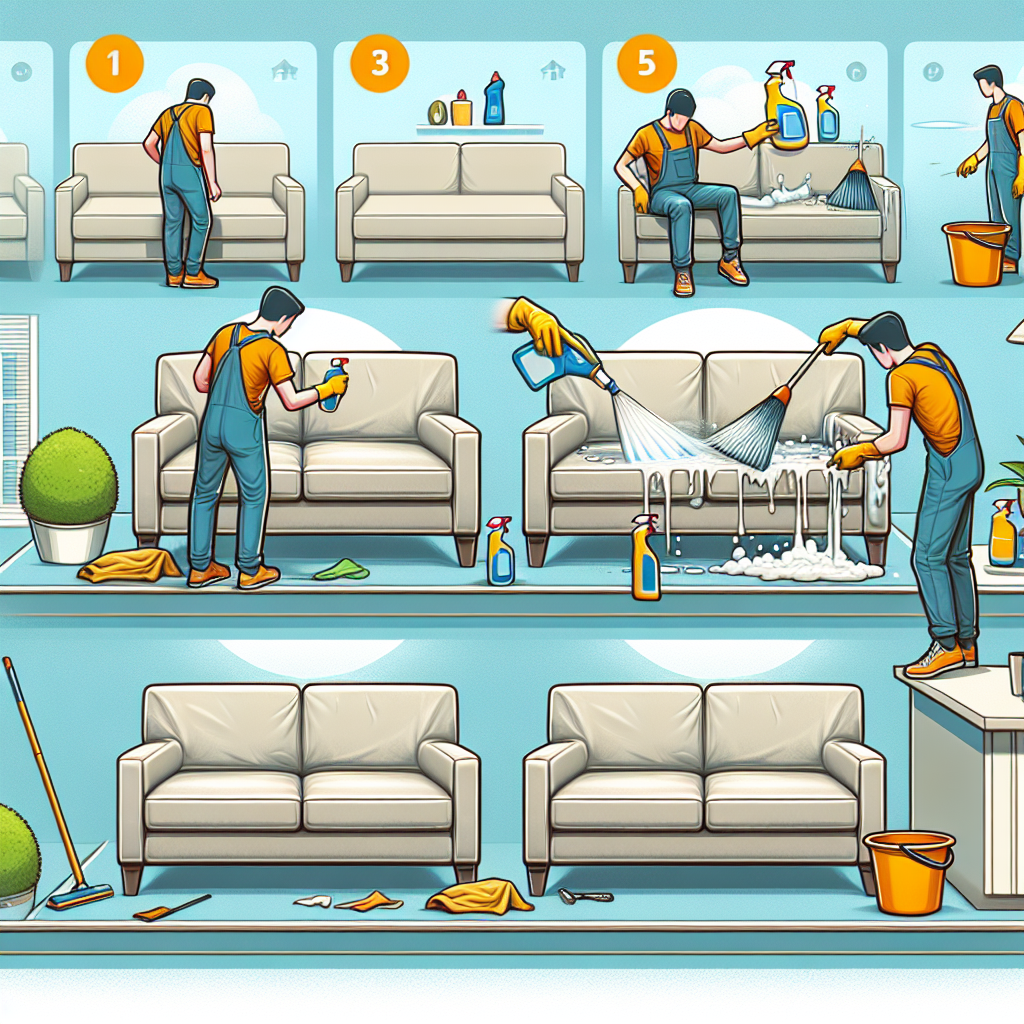 1

3

5