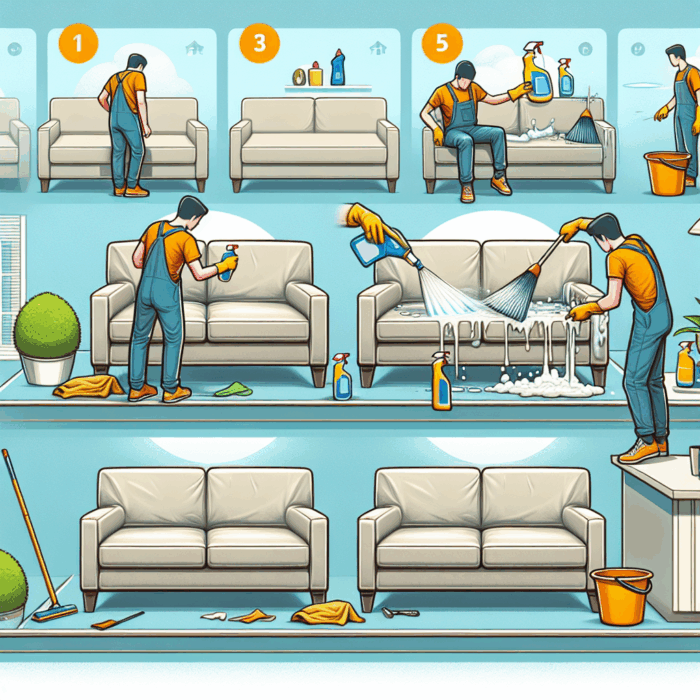 1

3

5